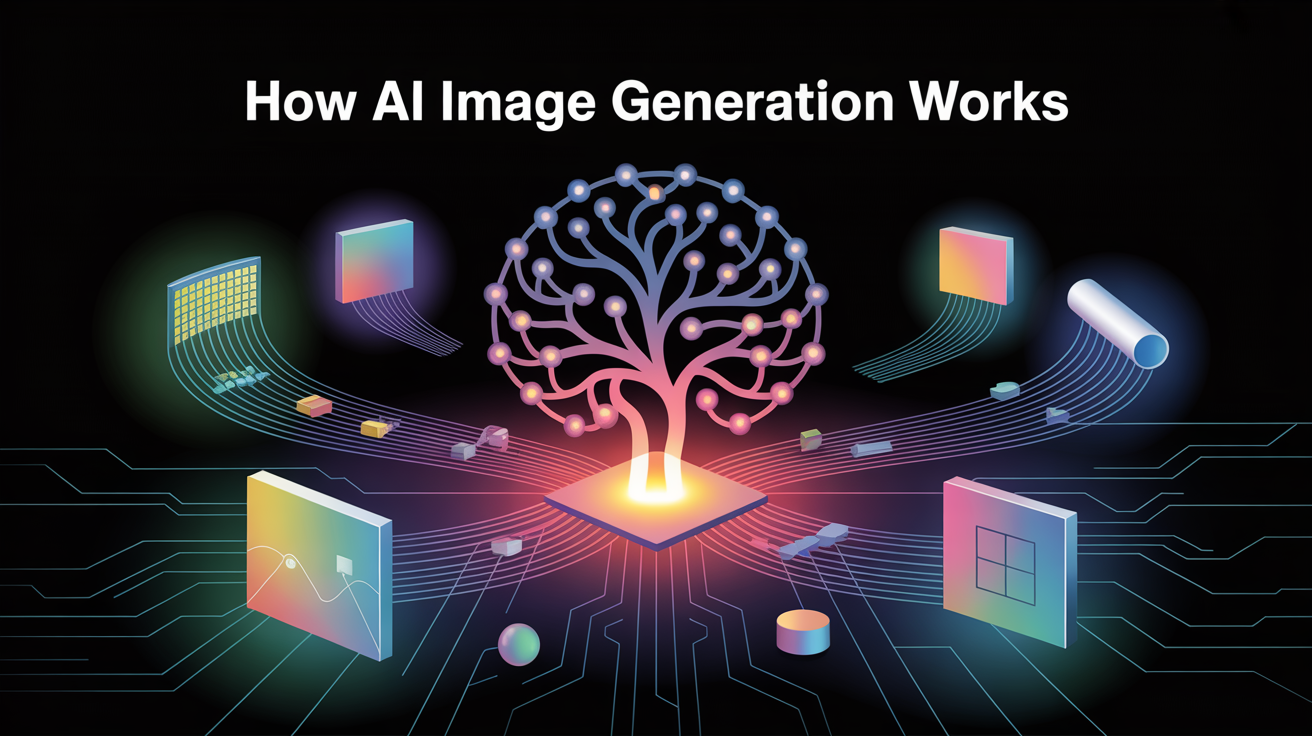 How AI Image Generation Works